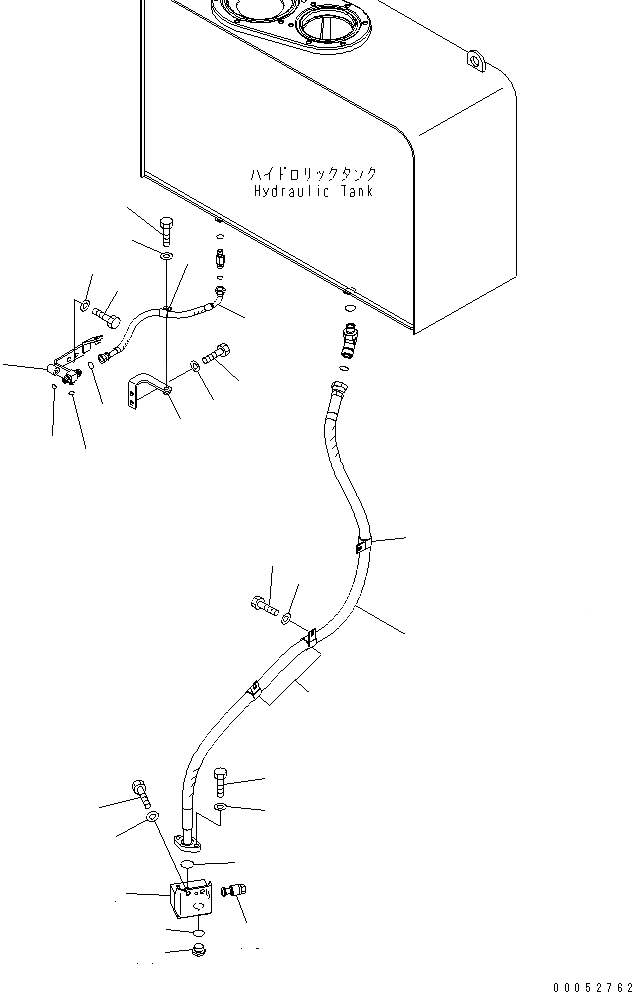 ハイドロリックタンク
Hydraulic Tank

00052762