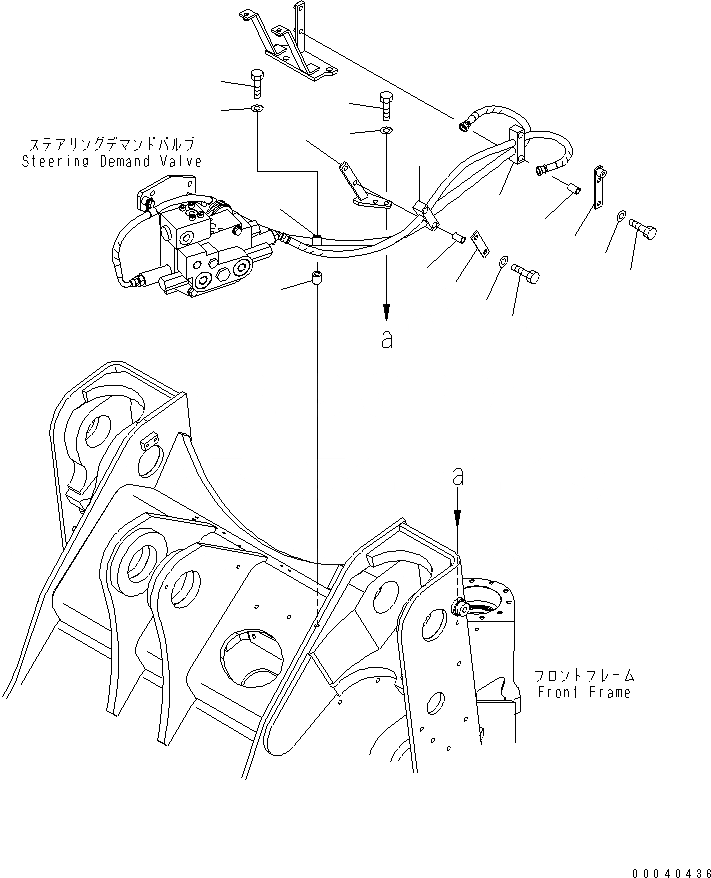 ステアリングデマンドバルブ
Steering Demand Valve

a

a

フロントフレーム
Front Frame

00040436