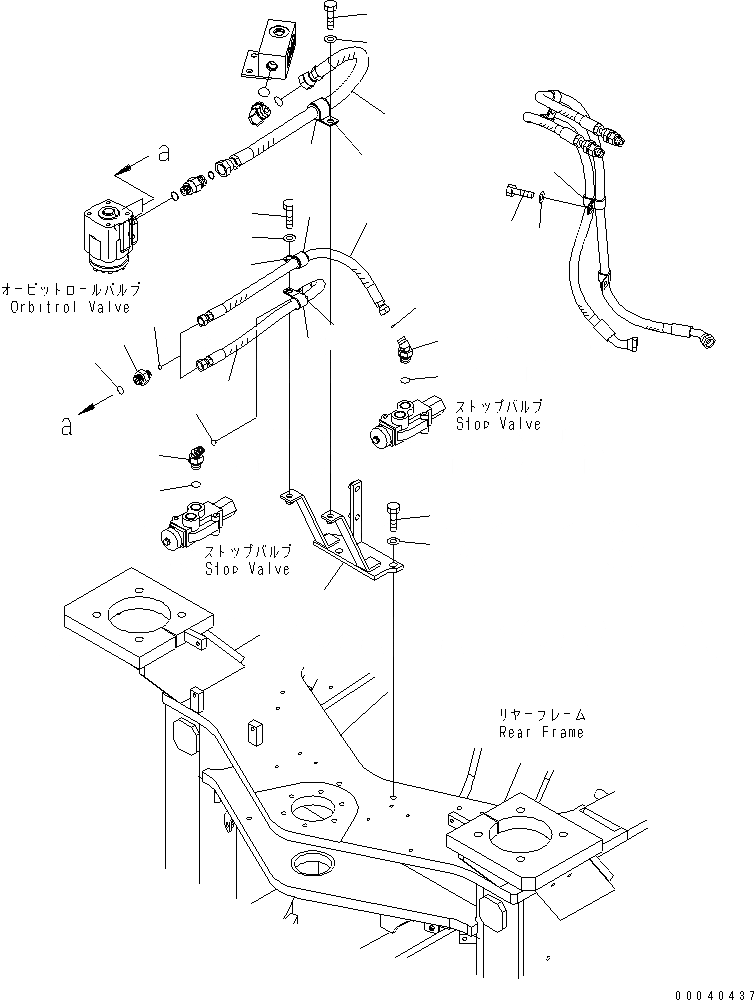 a

オービットロールバルブ
Orbitrol Valve

a

ストップバルブ
Stop Valve

ストップバルブ
Stop Valve

リヤーフレーム
Rear Frame

00040437