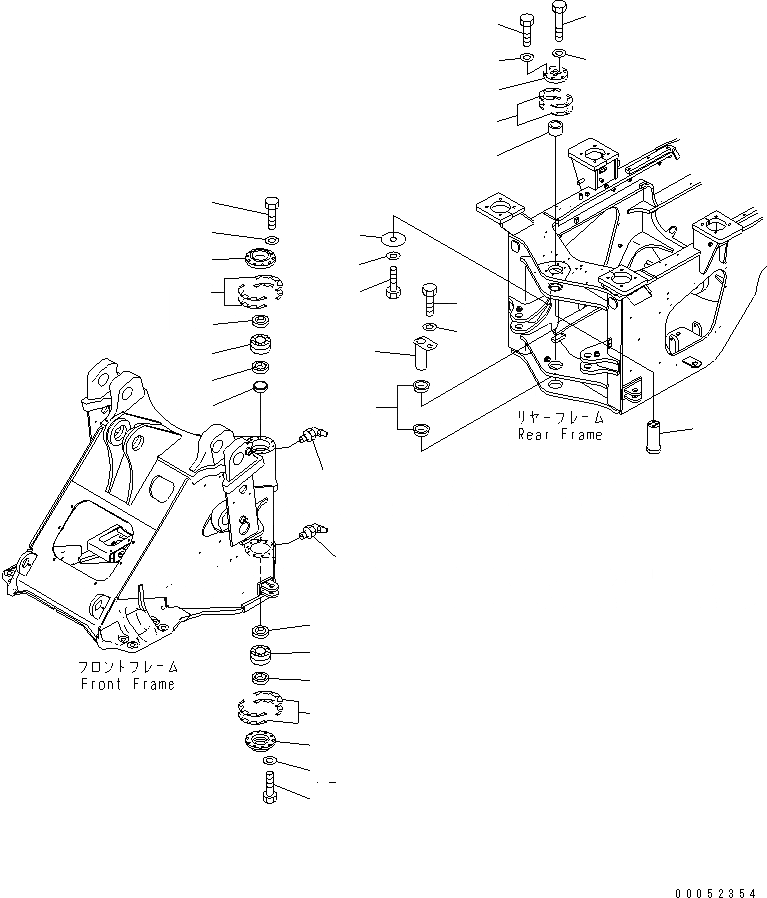 リヤーフレーム
Rear Frame

フロントフレーム
Front Frame

00052354