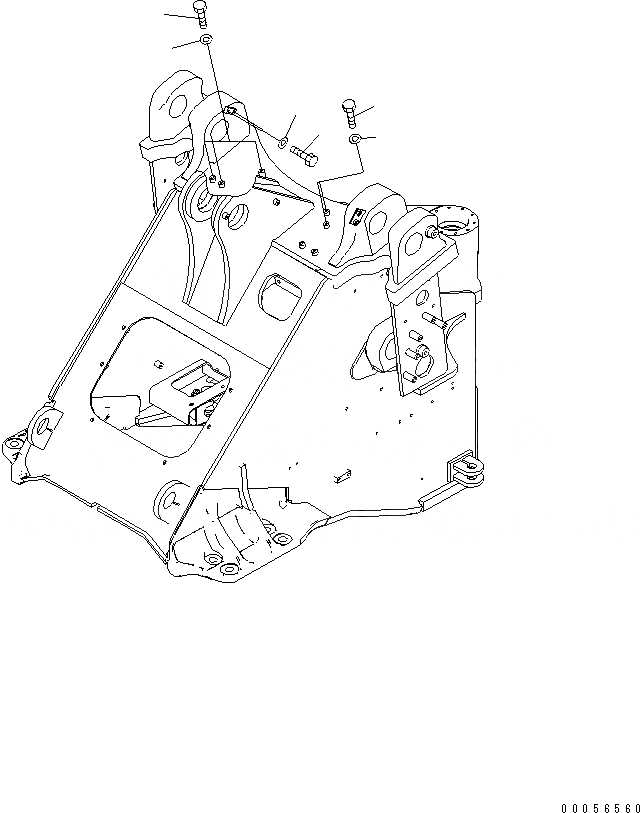 00056560