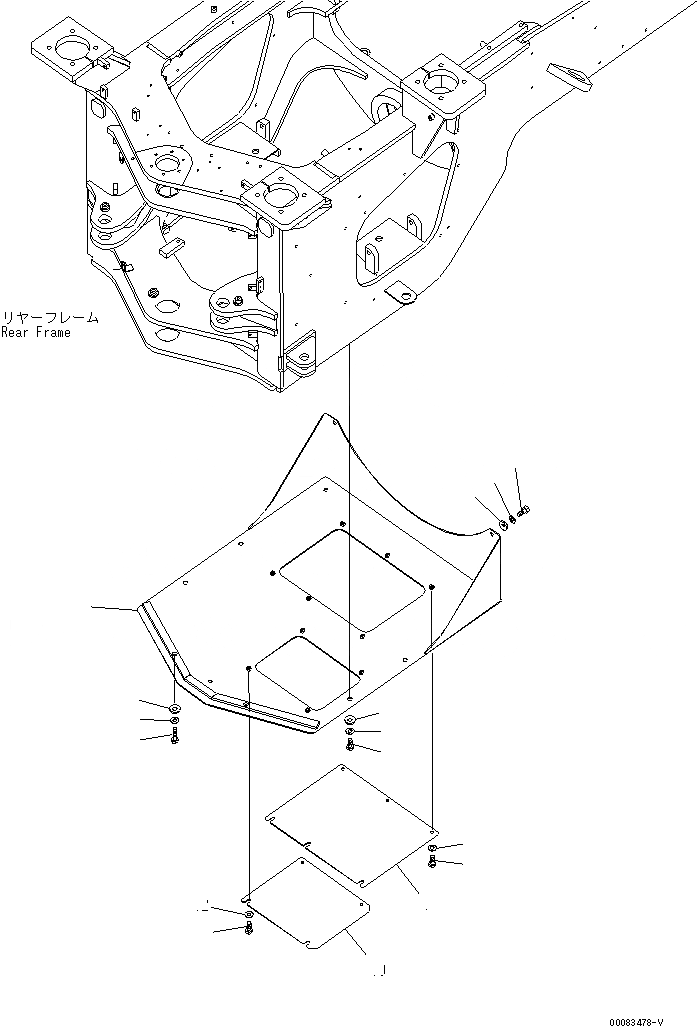 リヤーフレーム
Rear Frame

00083478-V