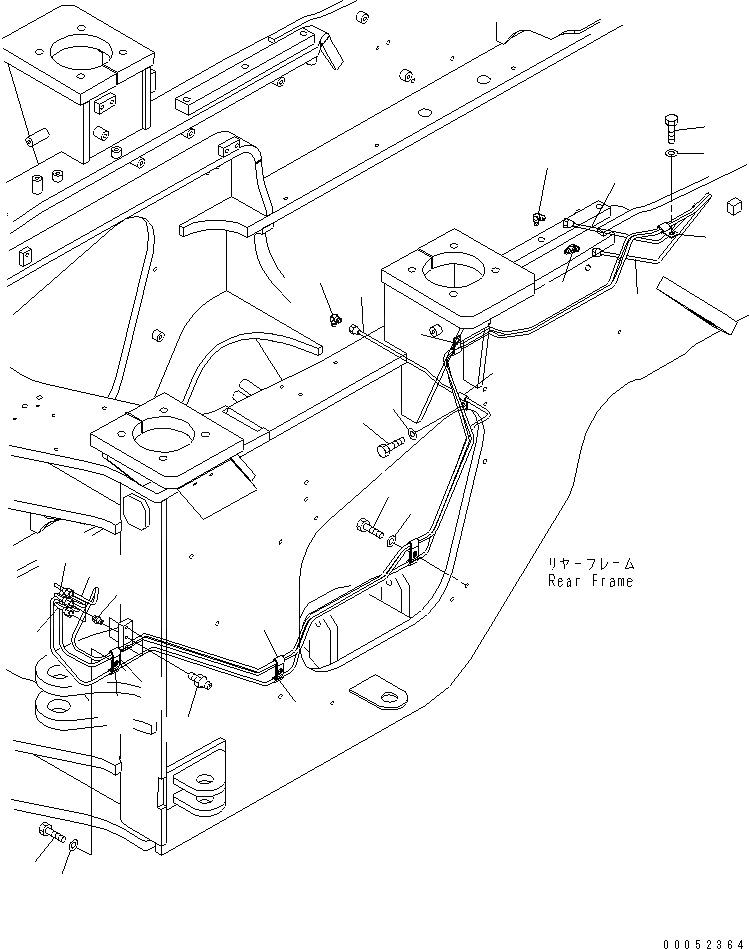 リヤーフレーム
Rear Frame

00052364