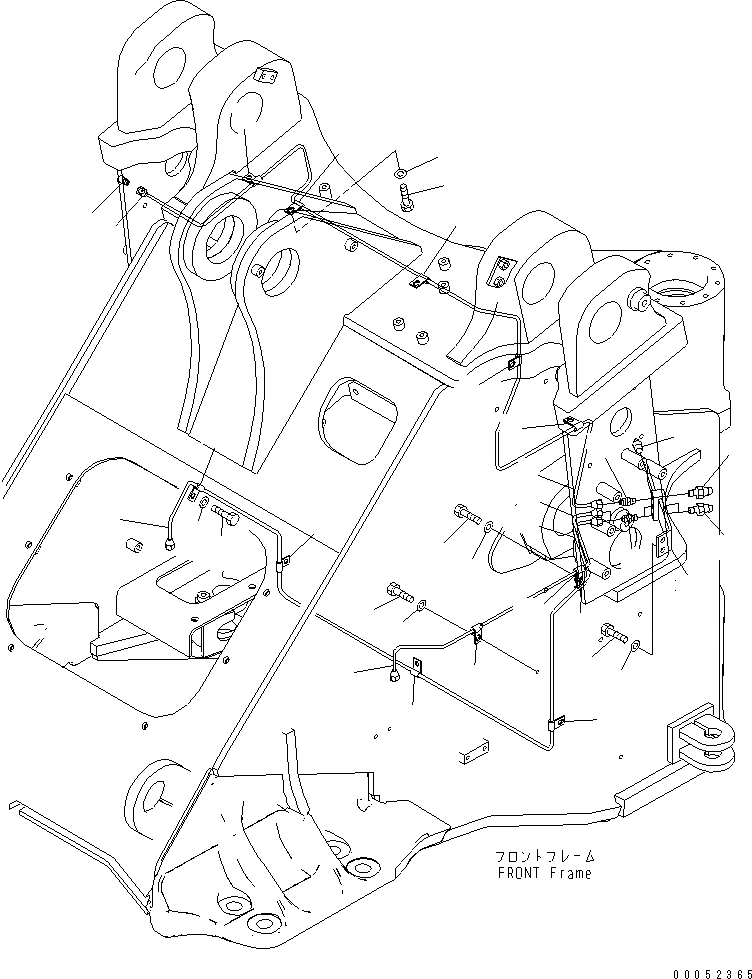 フロントフレーム
FRONT Frame

00052365