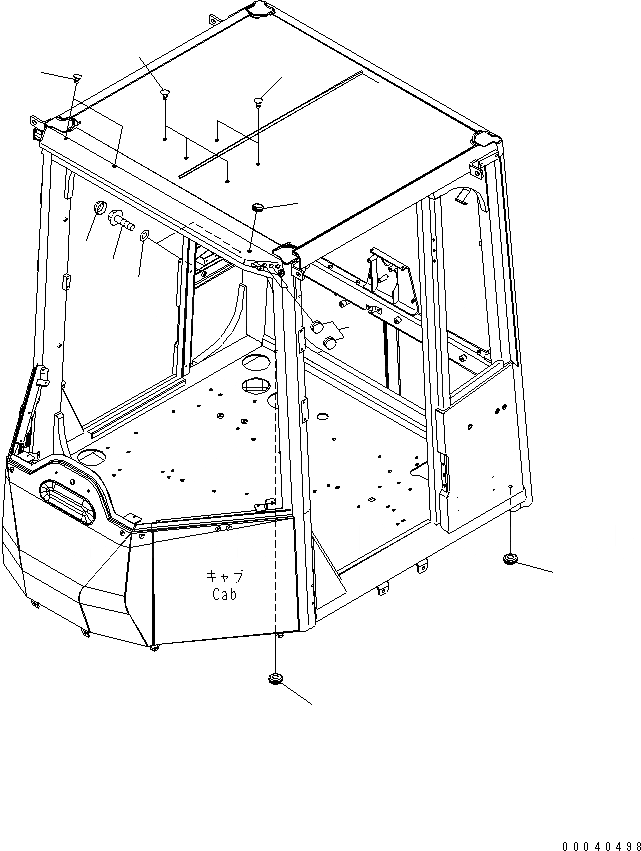 キャブ
Cab

00040498