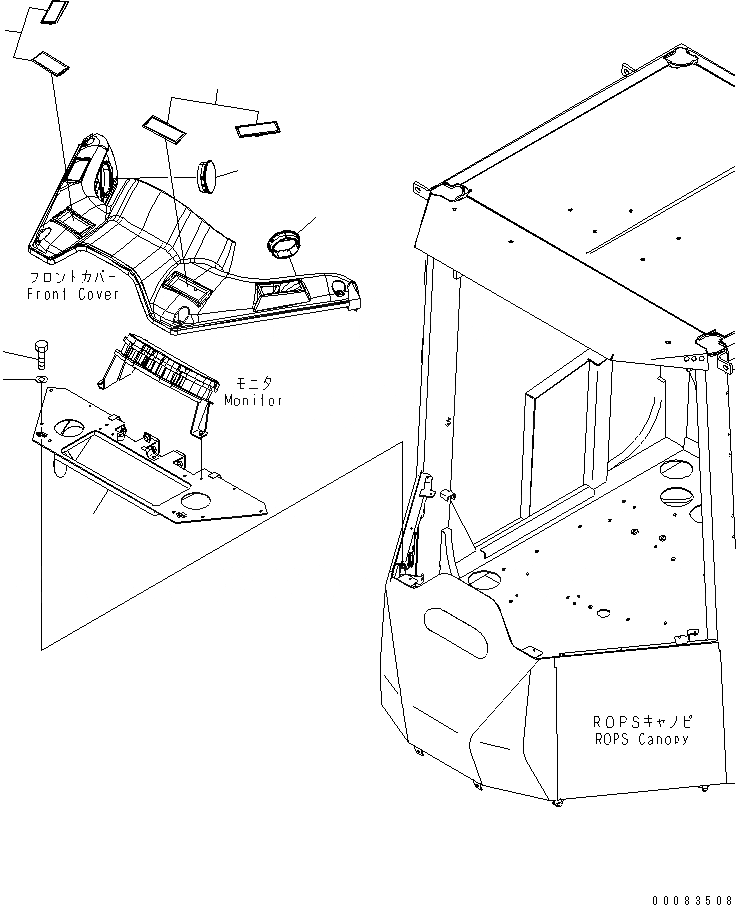 フロントカバー
Front Cover

モニタ
Monitor

ROPSキャノピ
ROPS Canopy

00083508