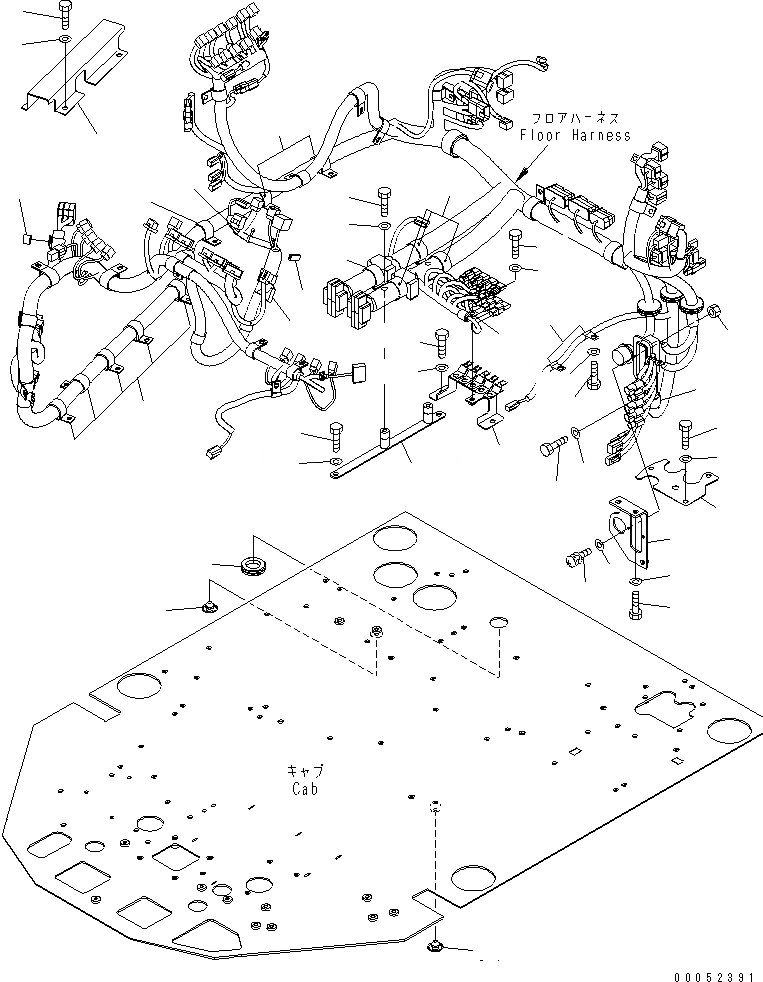 フロアハーネス
Floor Harness

キャブ
Cab

00052391