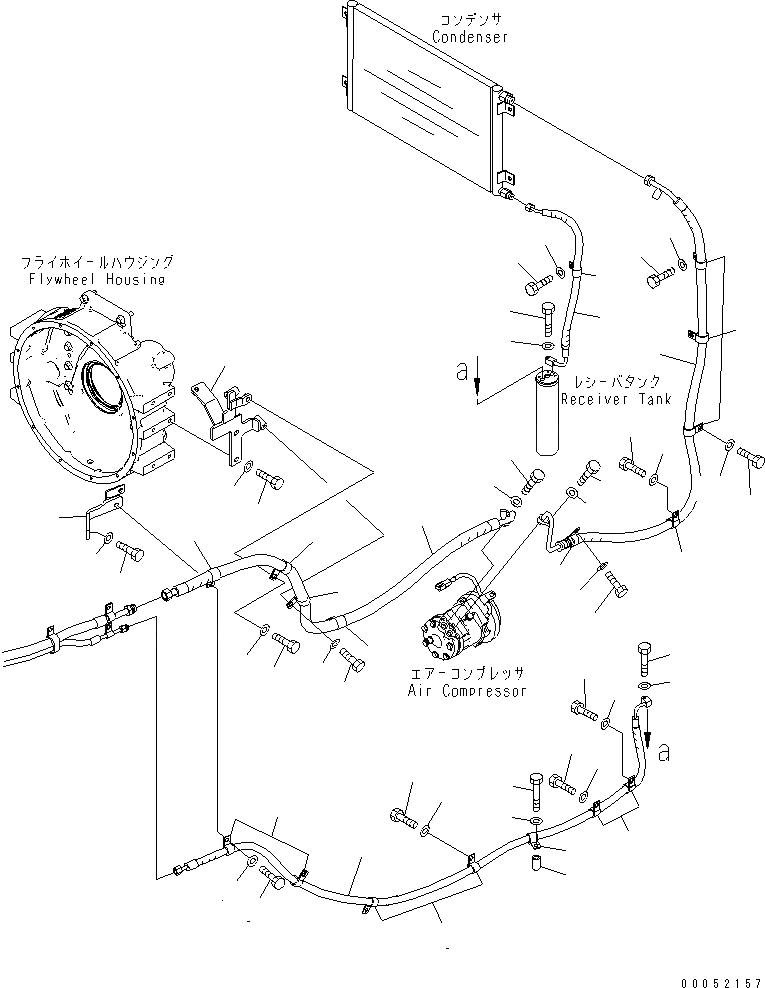 コンデンサ
Condenser

フライホイールハウジング
Flywheel Housing

a

レシーバタンク
Receiver Tank

エアーコンプレッサ
Air Compressor

a

00052157