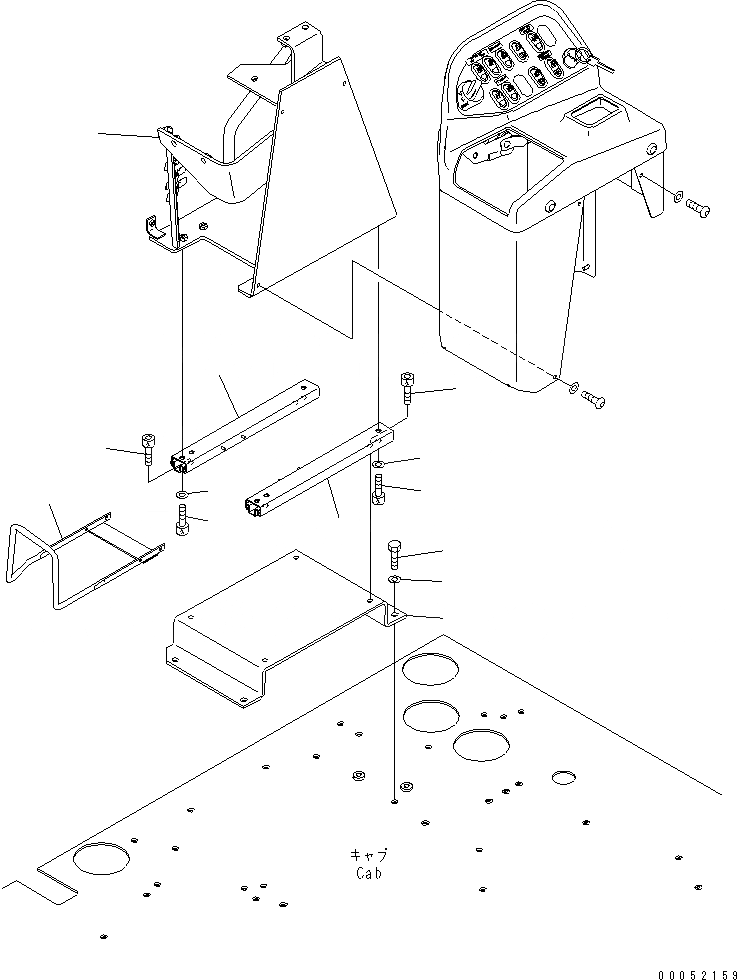 キャブ
Cab

00052159