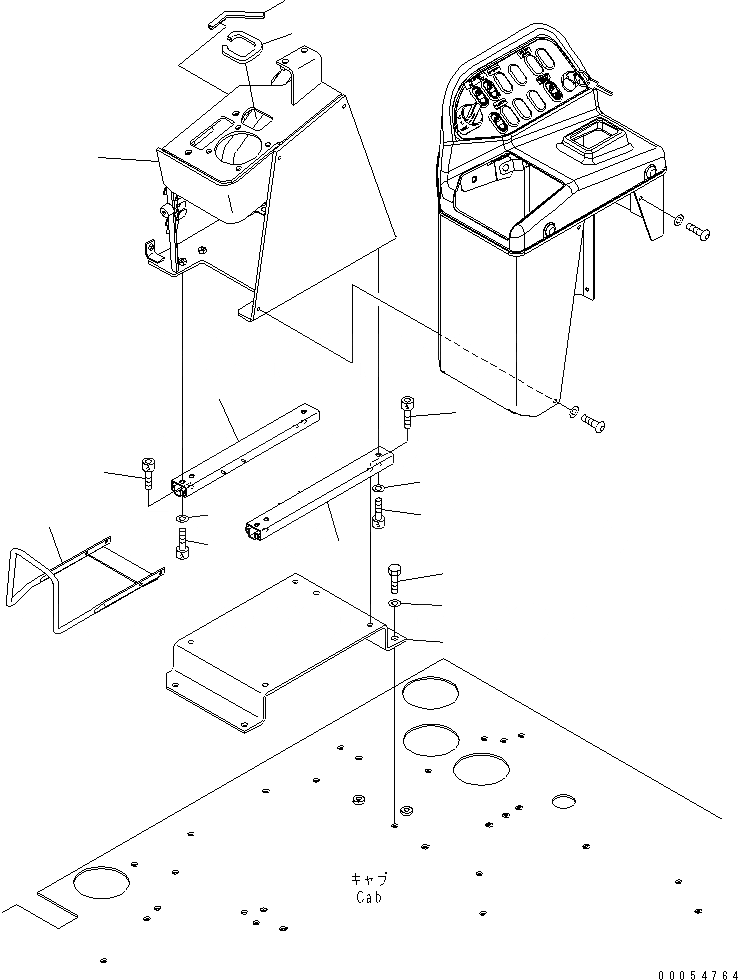 キャブ
Cab

00054764