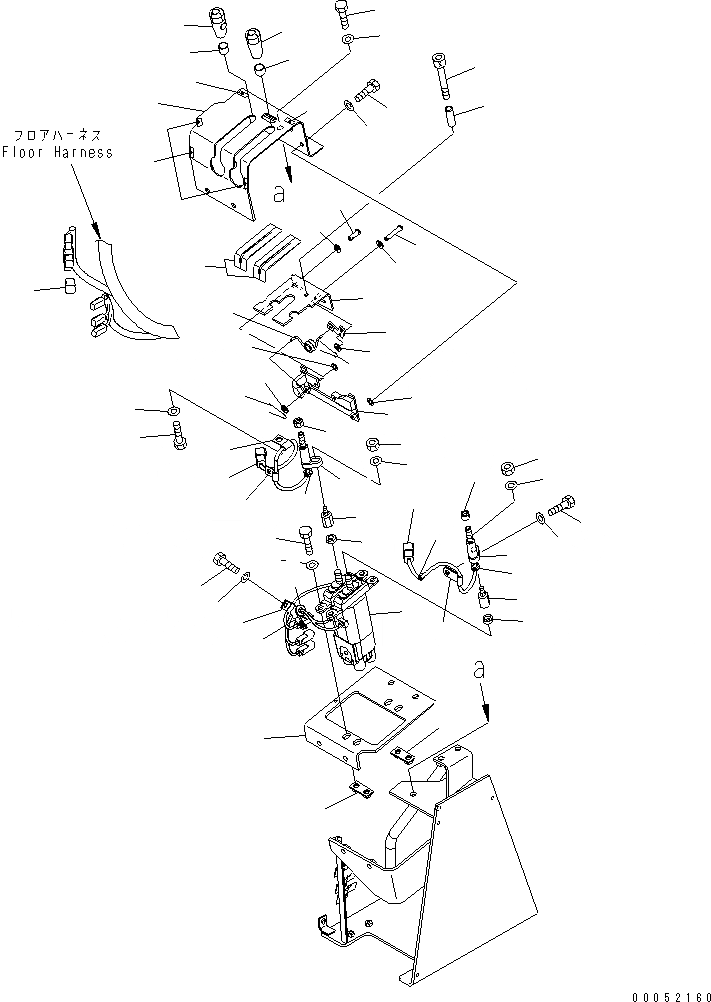 フロアハーネス
Floor Harness

a

a

00052160