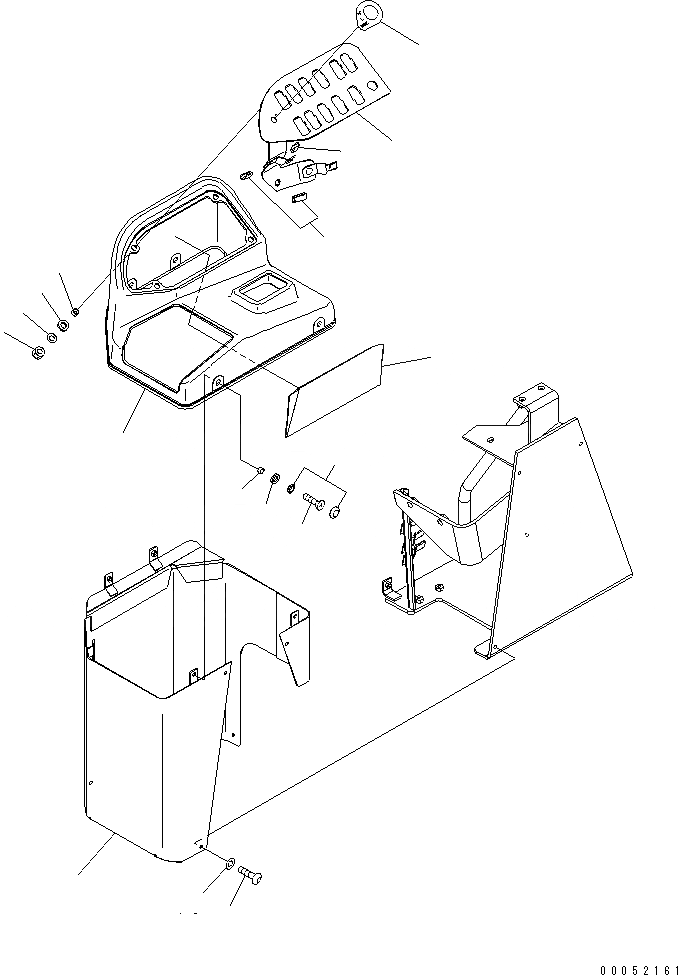 00052161