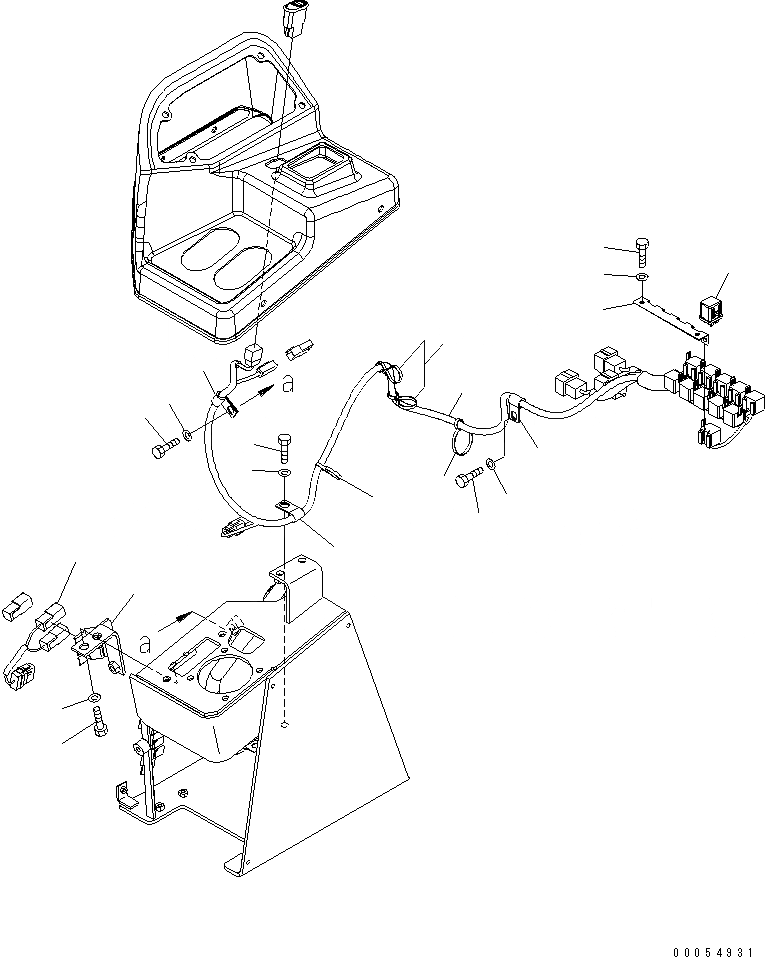 a

a

00054931