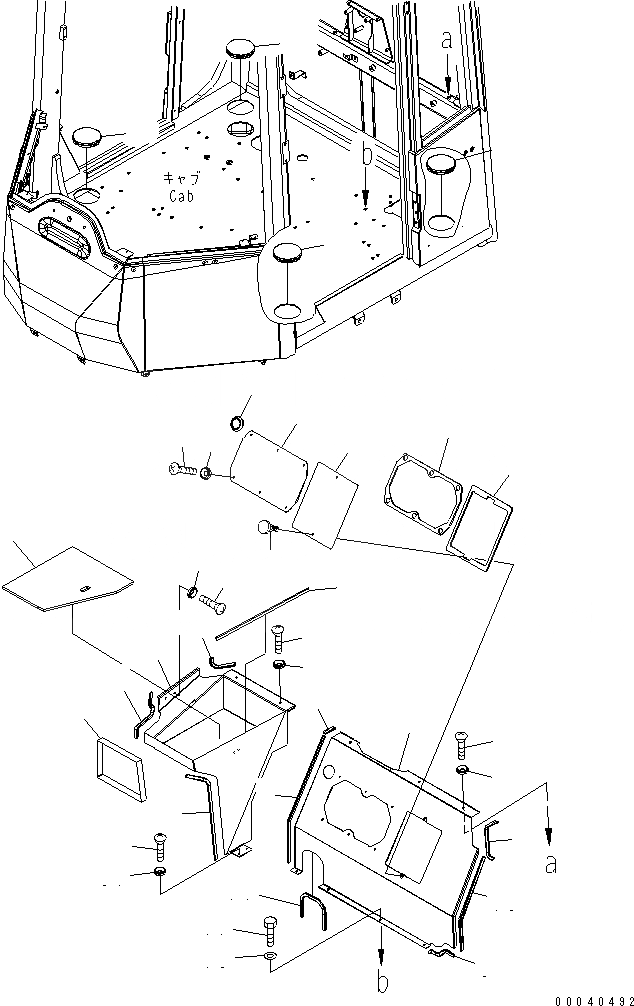 a
b
キャブ
Cab
a
b
00040492