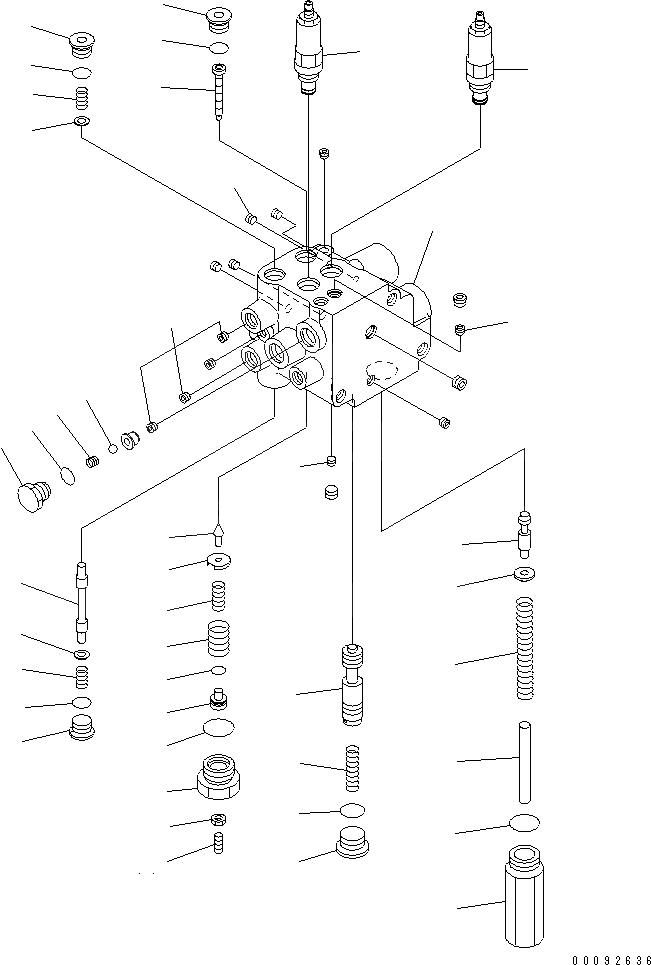 00092636