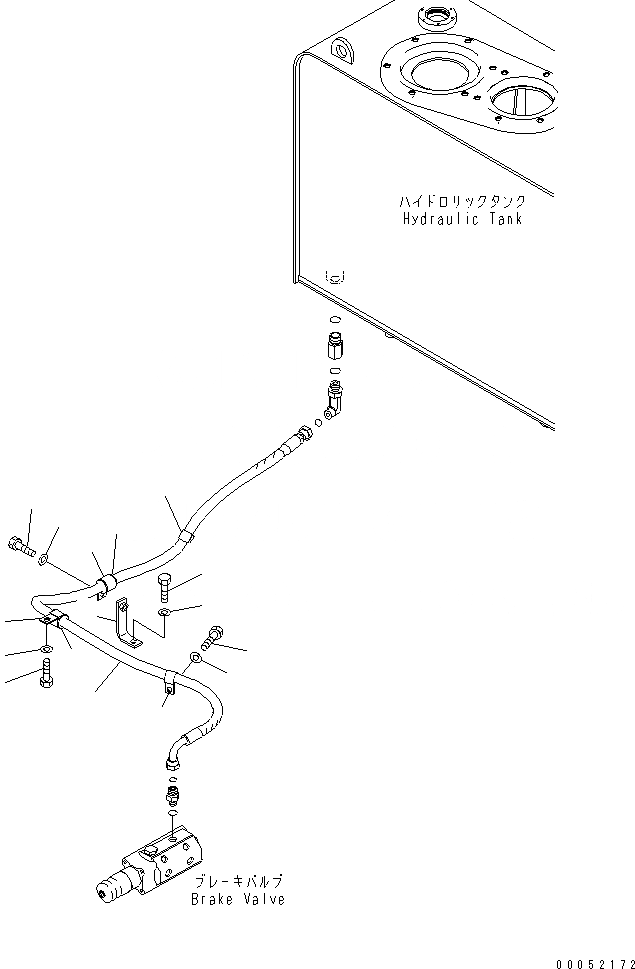 ハイドロリックタンク
Hydraulic Tank

ブレーキバルブ
Brake Valve

00052172