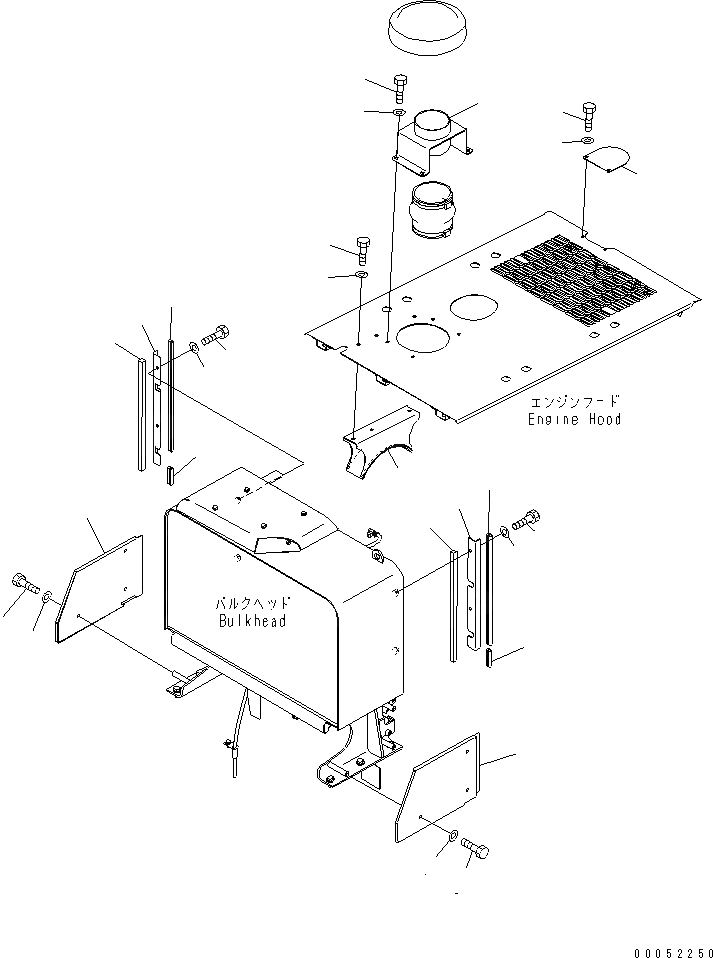 エンジンフード
Engine Hood

バルクヘッド
Bulkhead

00052250