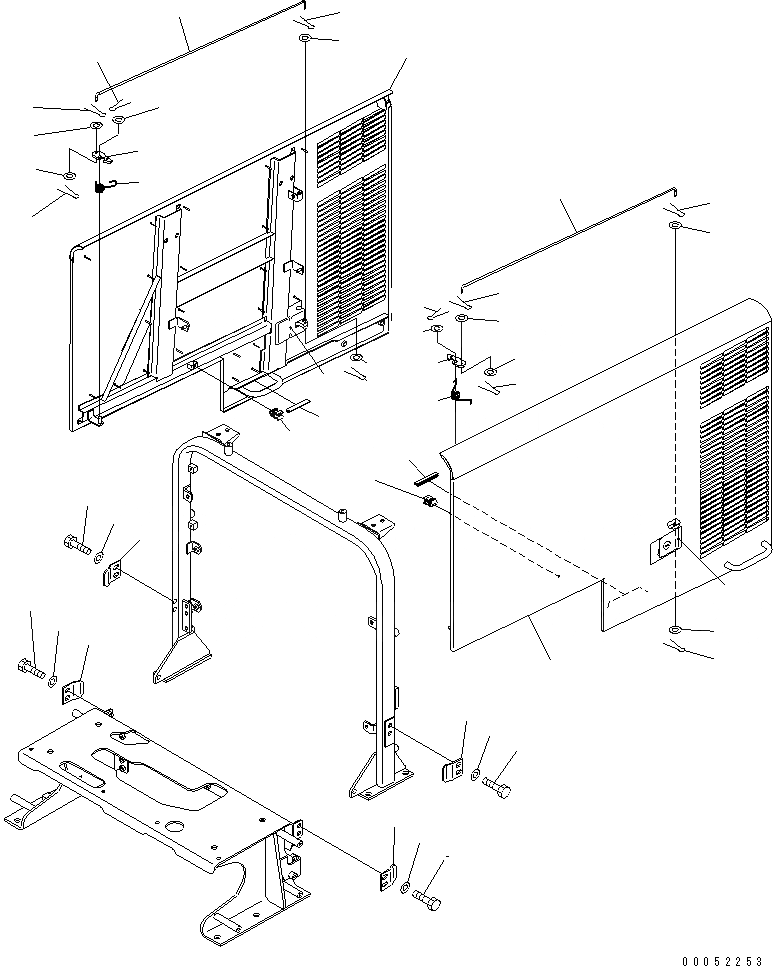 00052253