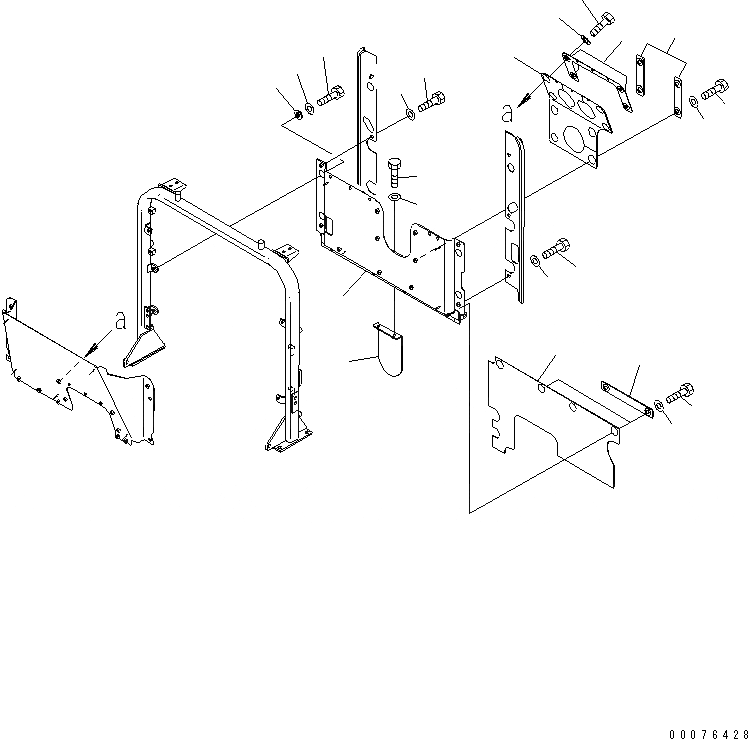 a

a

00076428