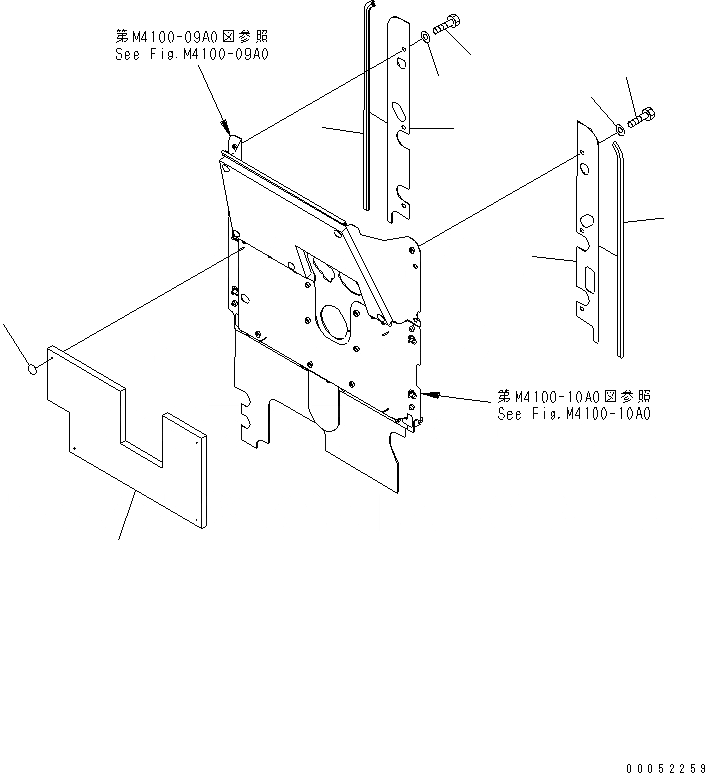 第M4100-09A0図参照
See Fig.M4100-09A0

第M4100-10A0図参照
See Fig.M4100-10A0

00052259