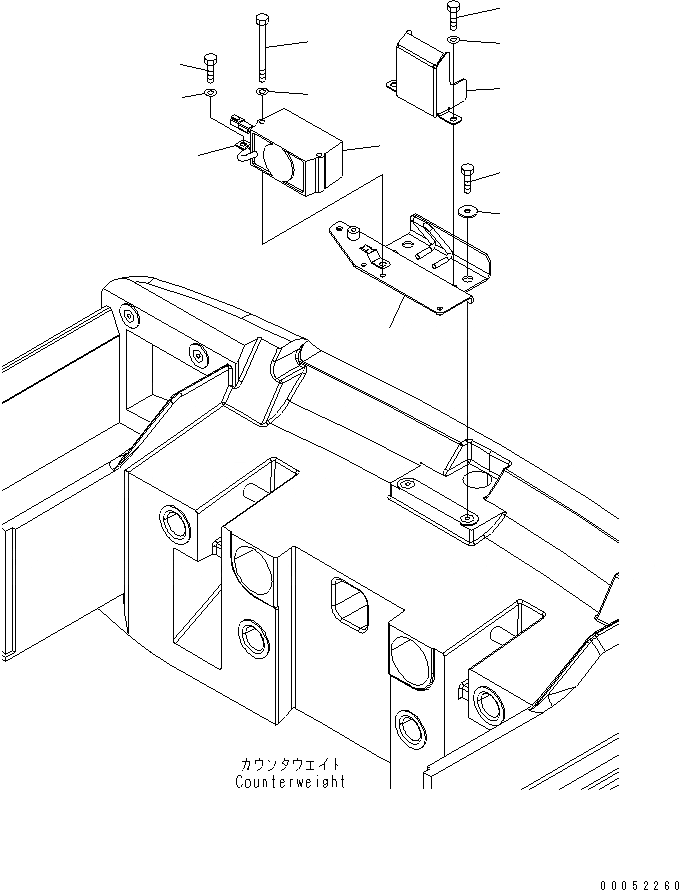 カウンタウエイト
Counterweight

00052260