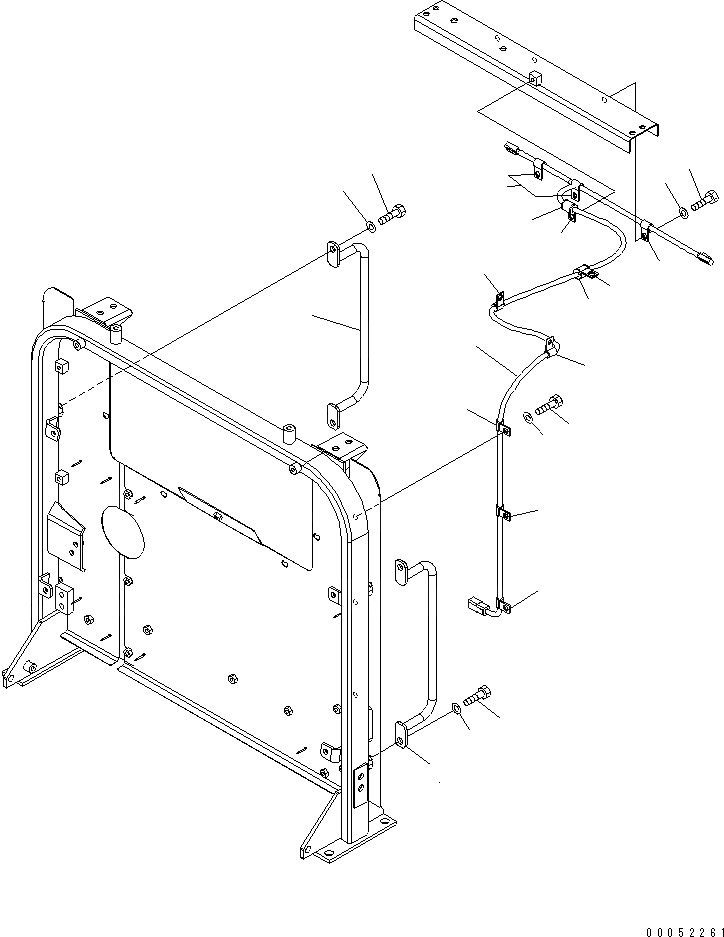 00052261