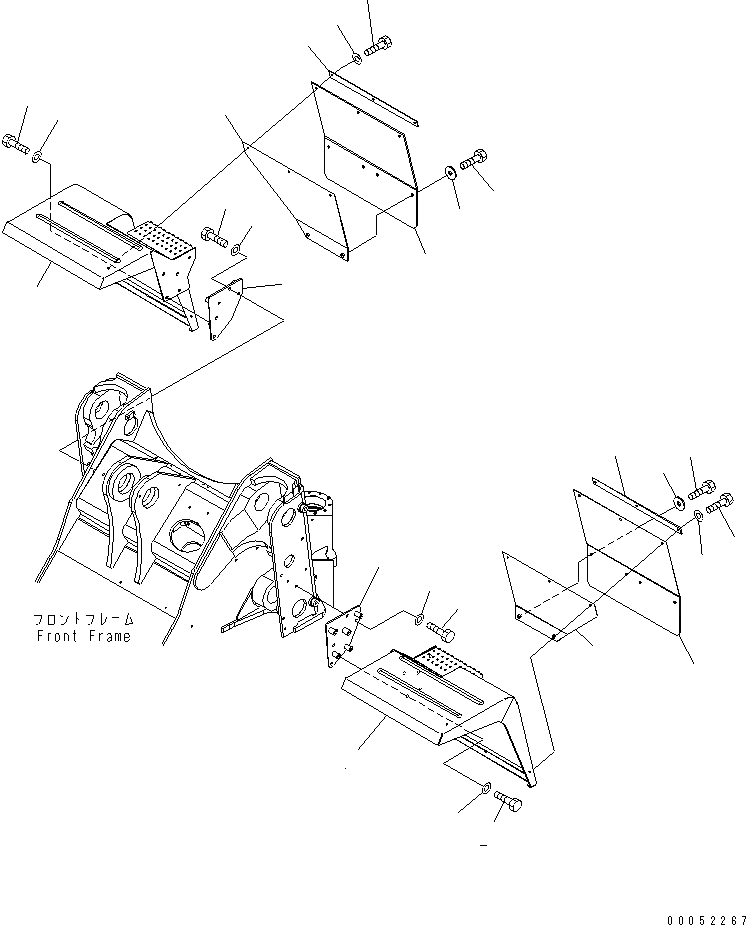 フロントフレーム
Front Frame

00052267