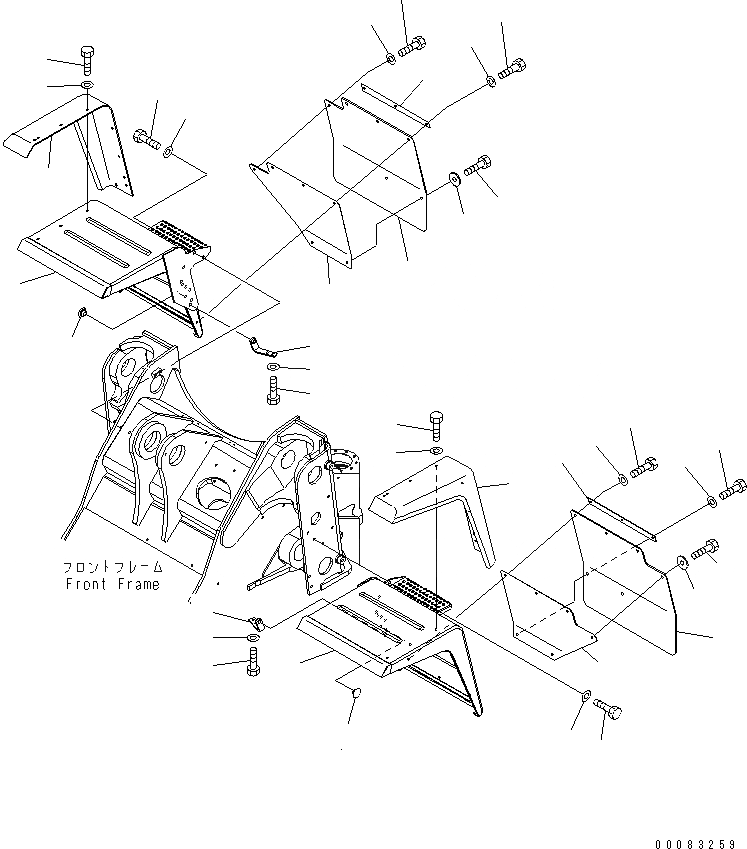 フロントフレーム
Front Frame

00083259