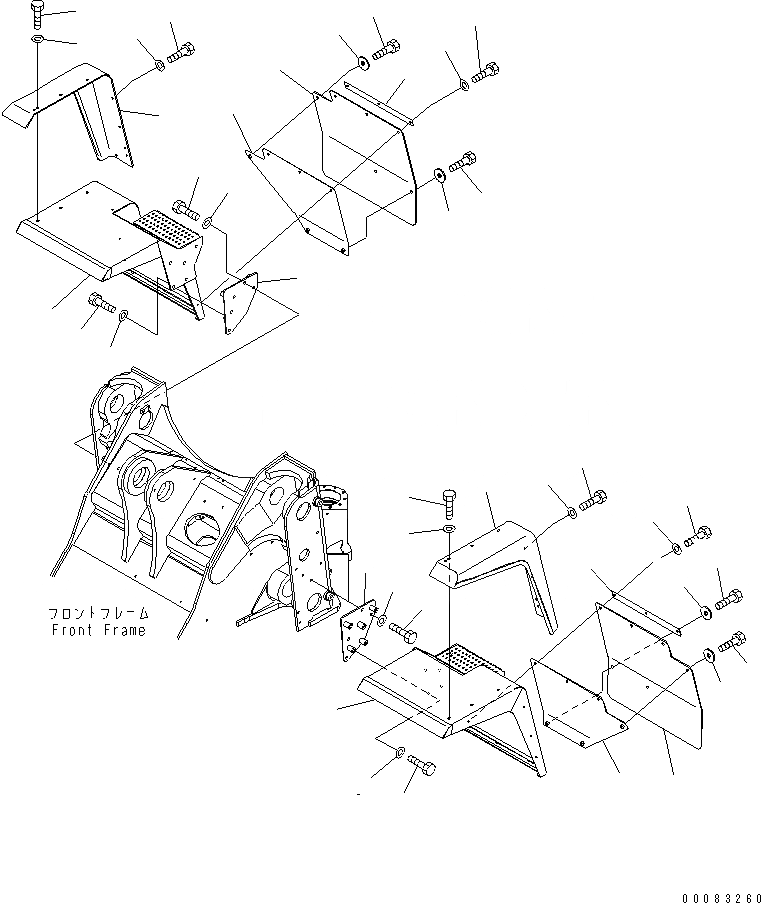 フロントフレーム
Front Frame

00083260