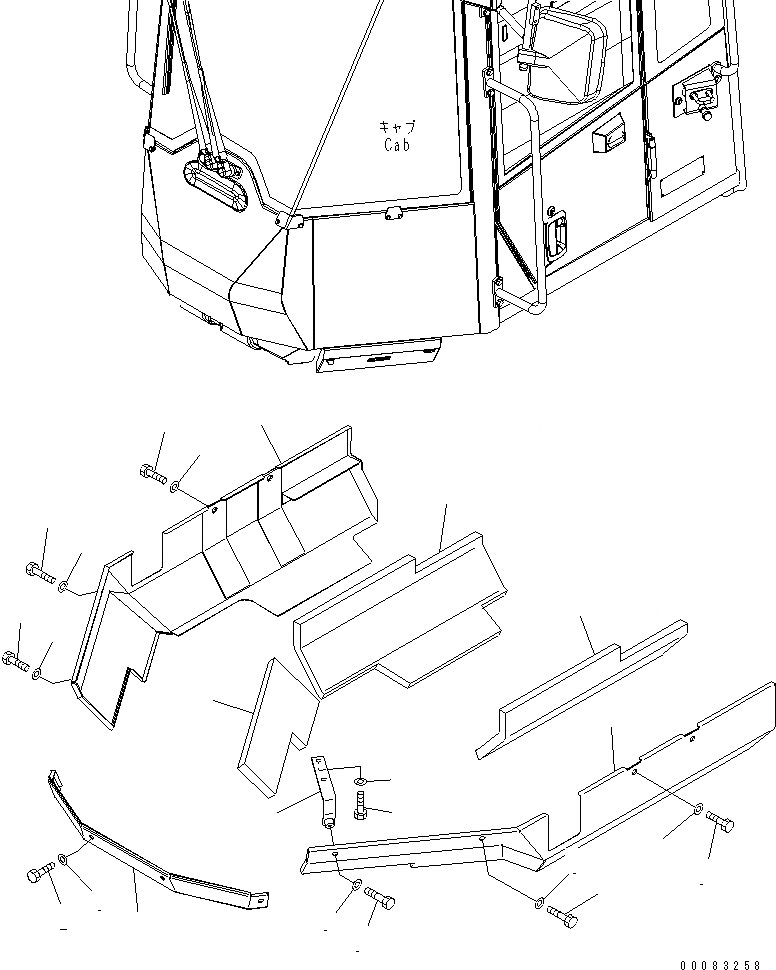 キャブ
Cab

00083258