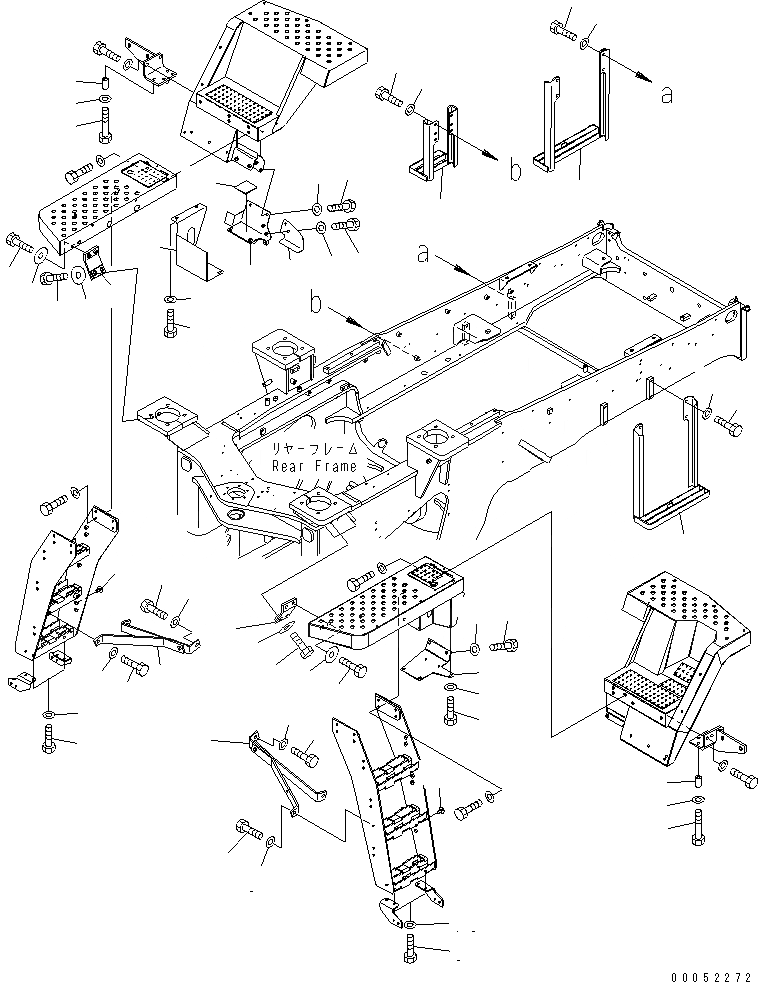 a

b

a

b

リヤーフレーム
Rear Frame

00052272