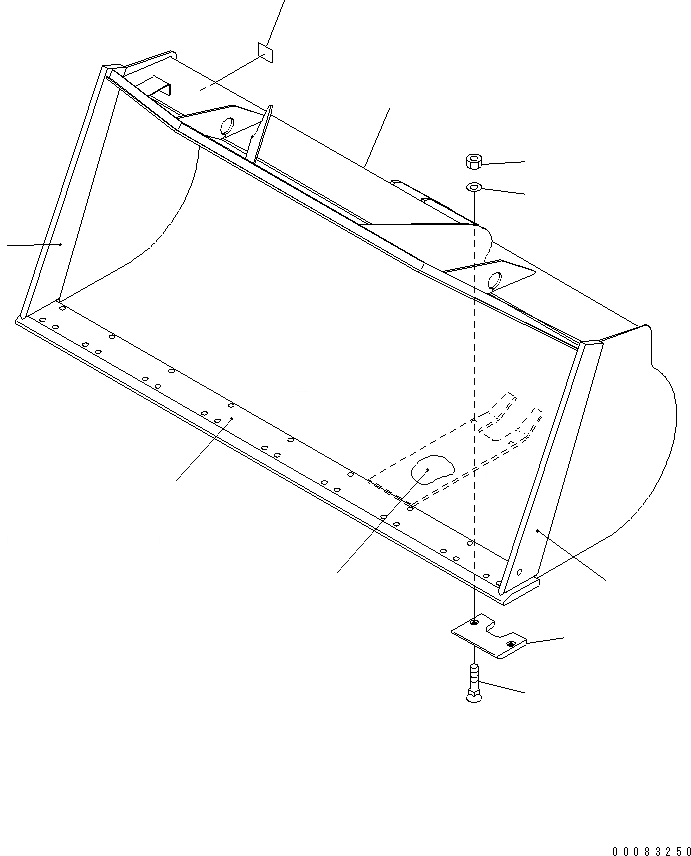 00083250