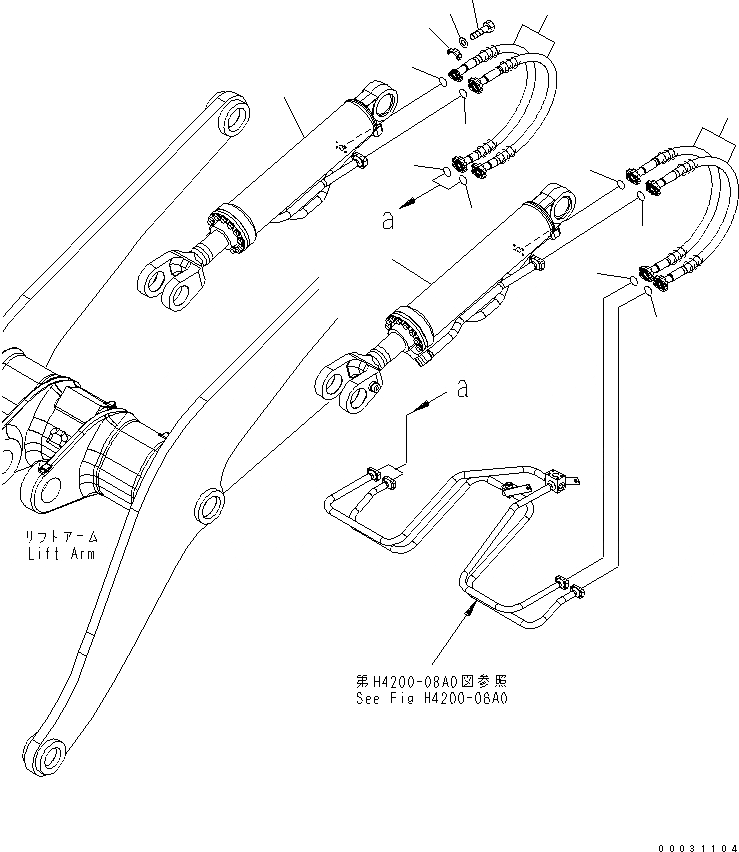 a

a

リフトアーム
Lift Arm

第H4200-08A0図参照
See Fig H4200-08A0

00031104