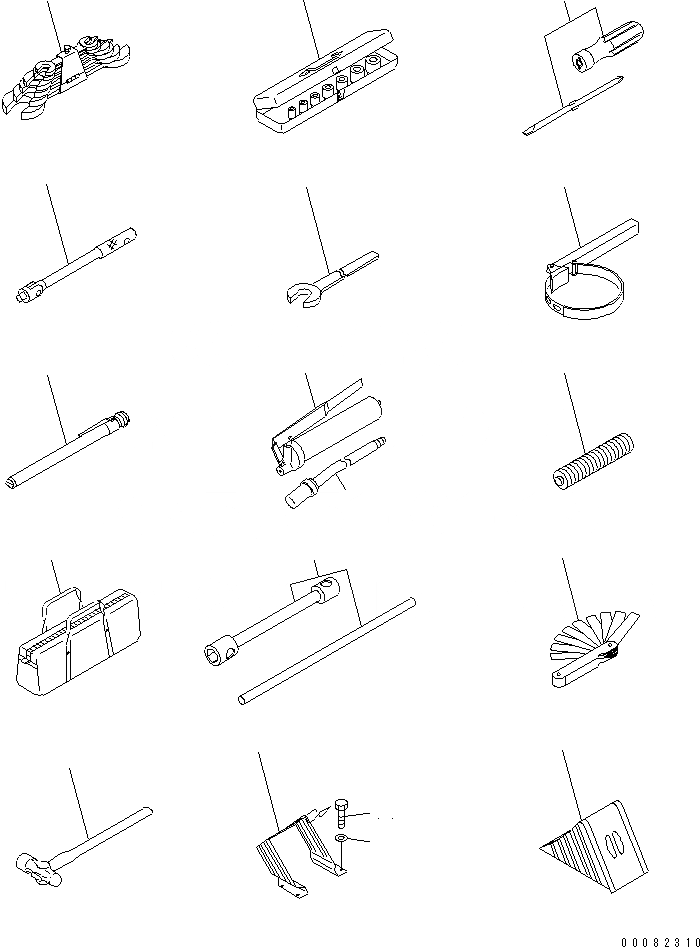 00082310