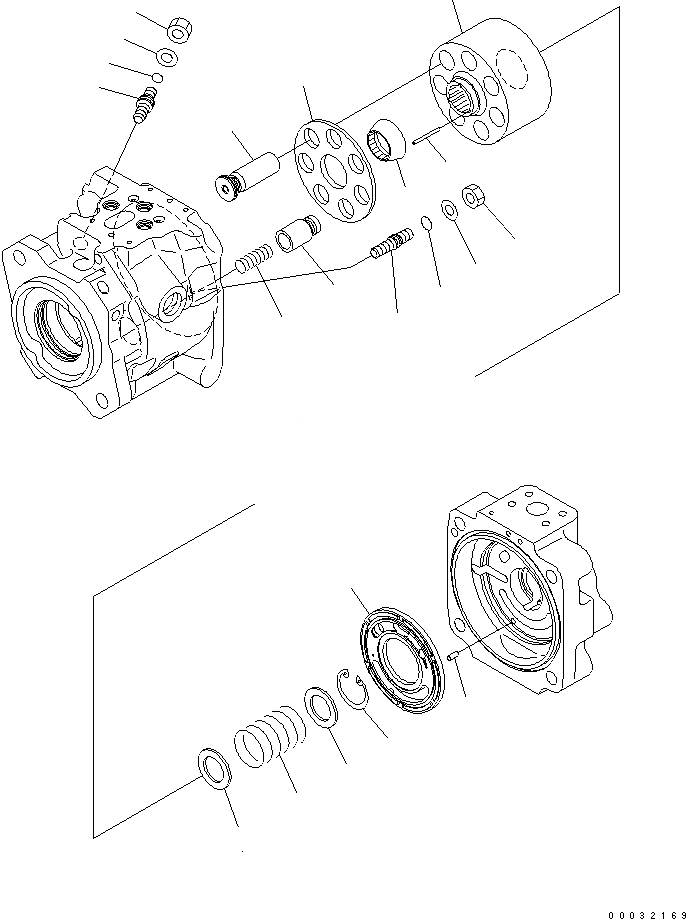 00032169