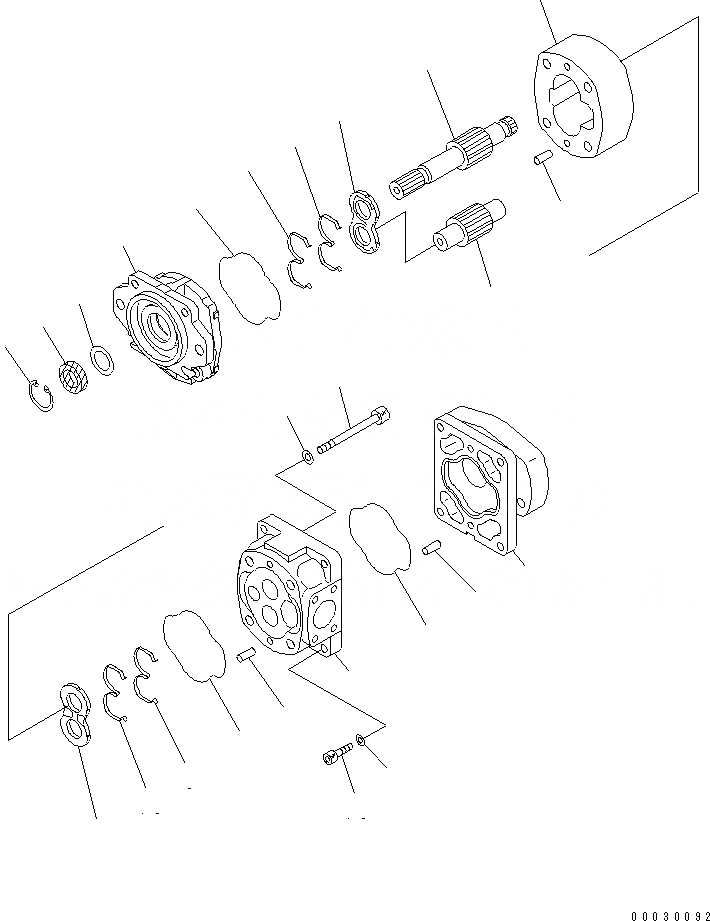 00030092