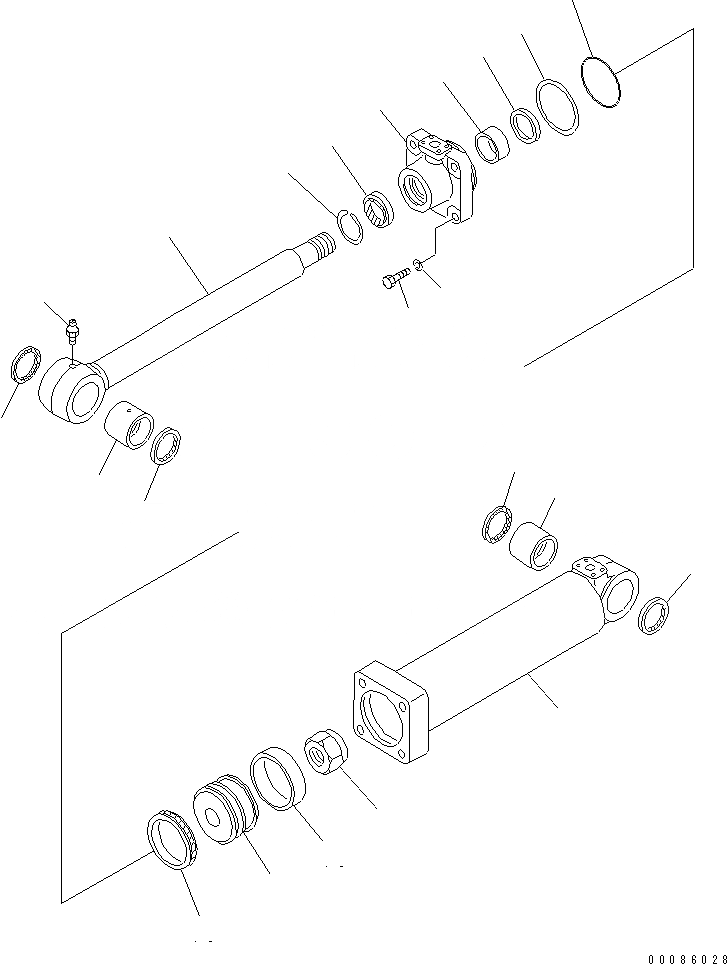 00086028