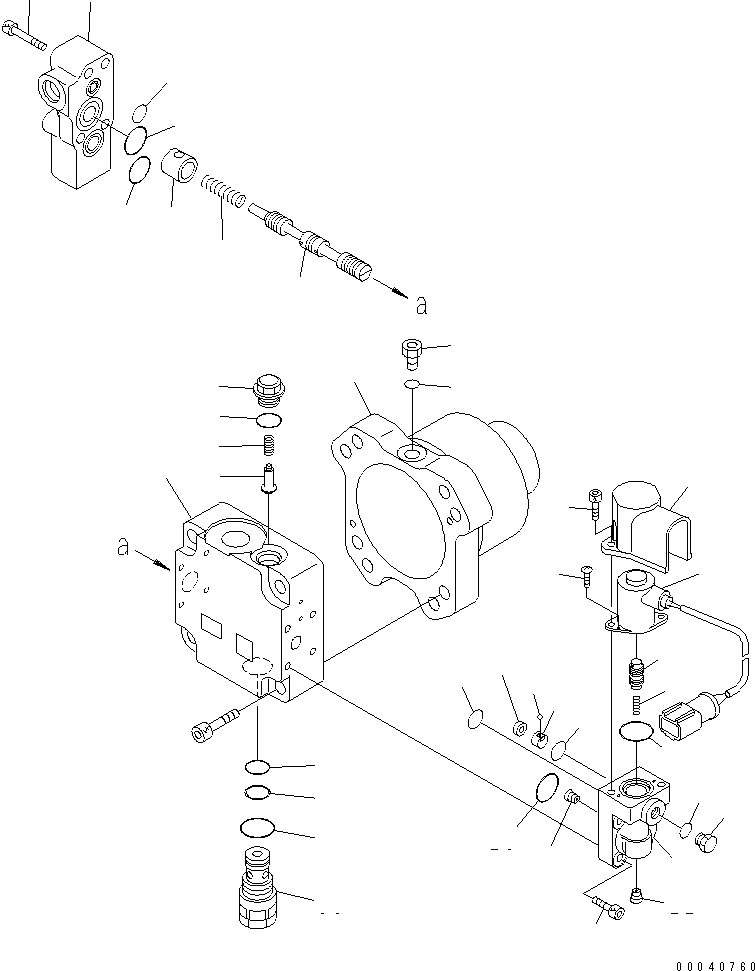 a

a

00040760