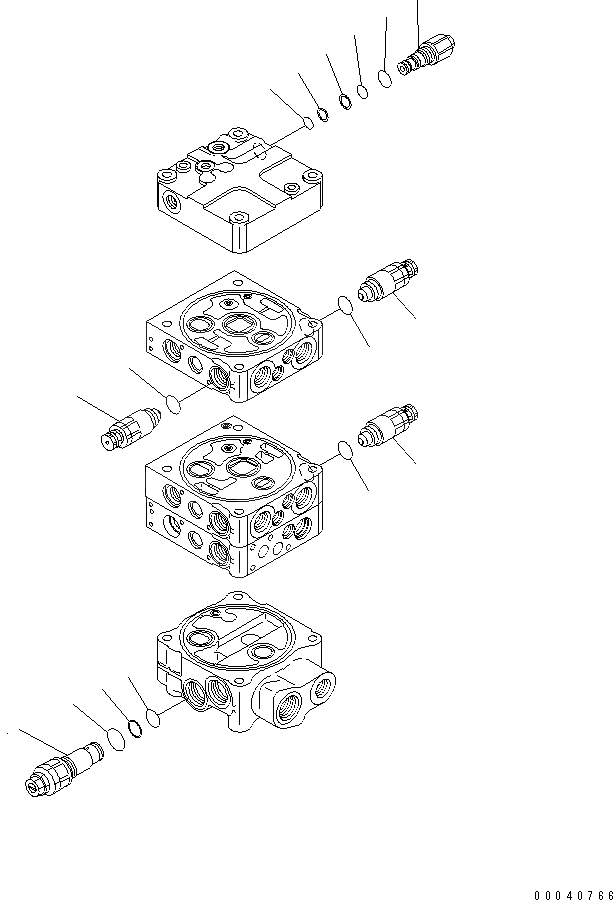 00040766