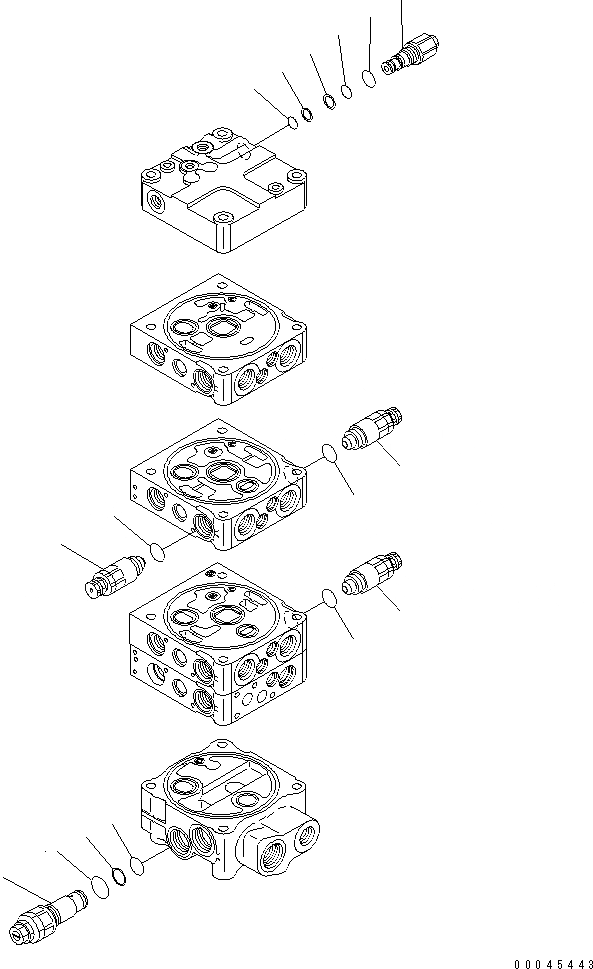 00045443