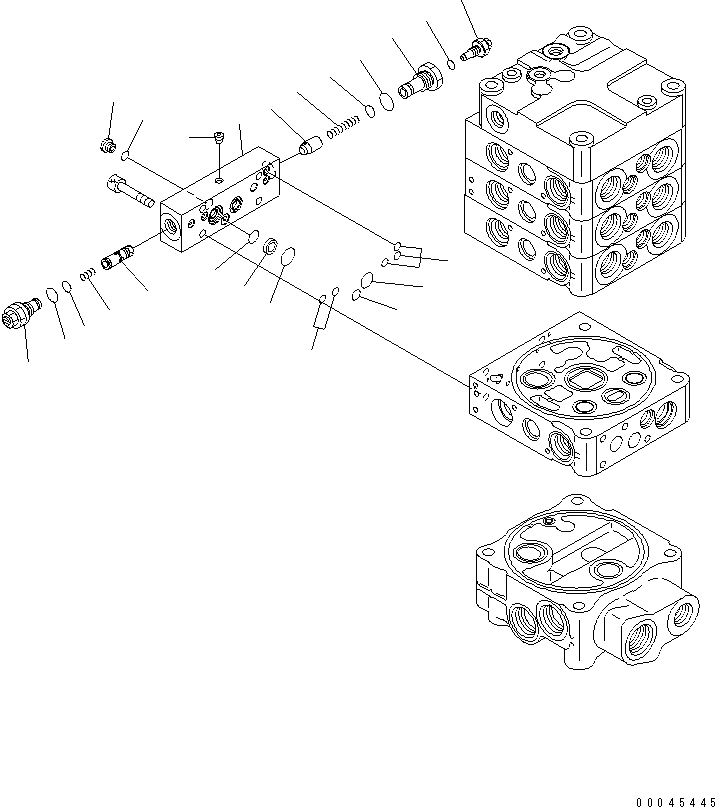 00045445