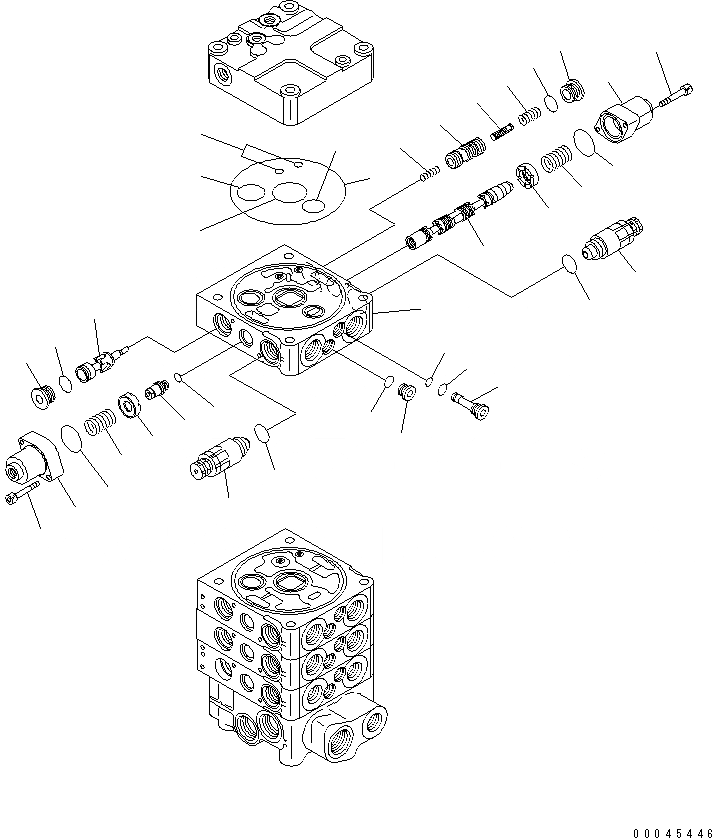 00045446