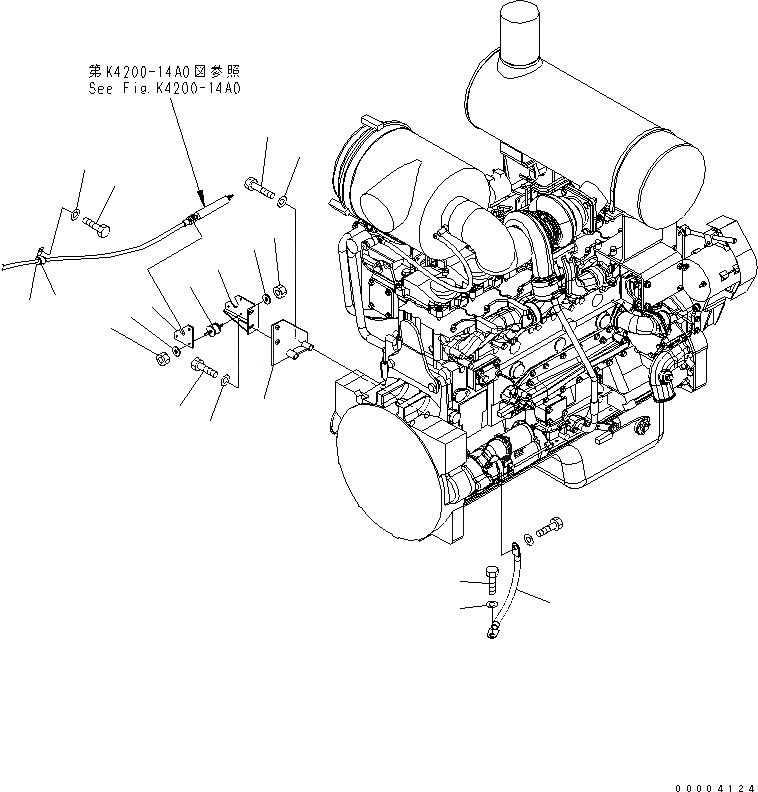 第K4200-14A0図参照
See Fig.K4200-14A0

00004124