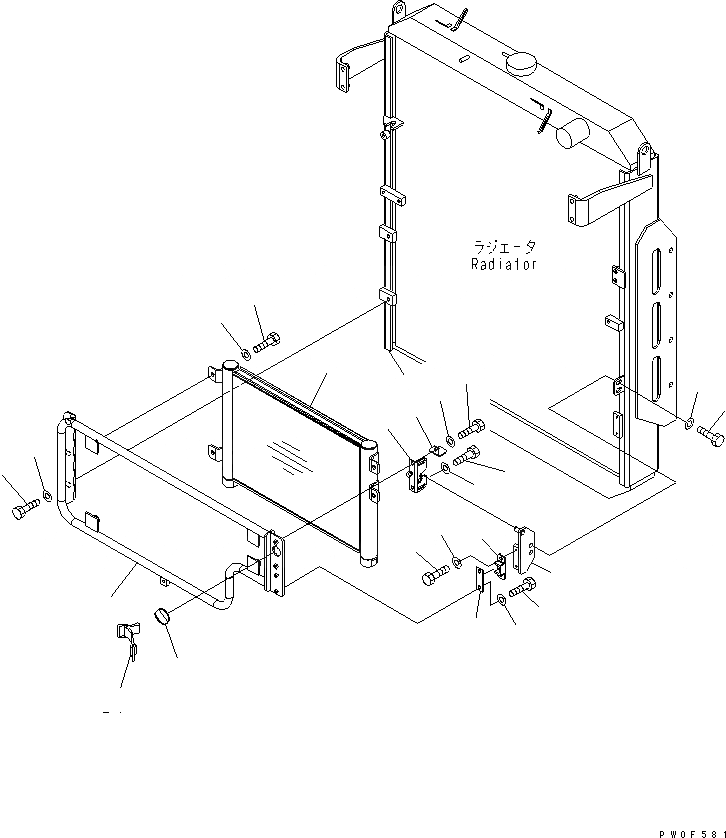 ラジエータ
Radiator

PW0F581