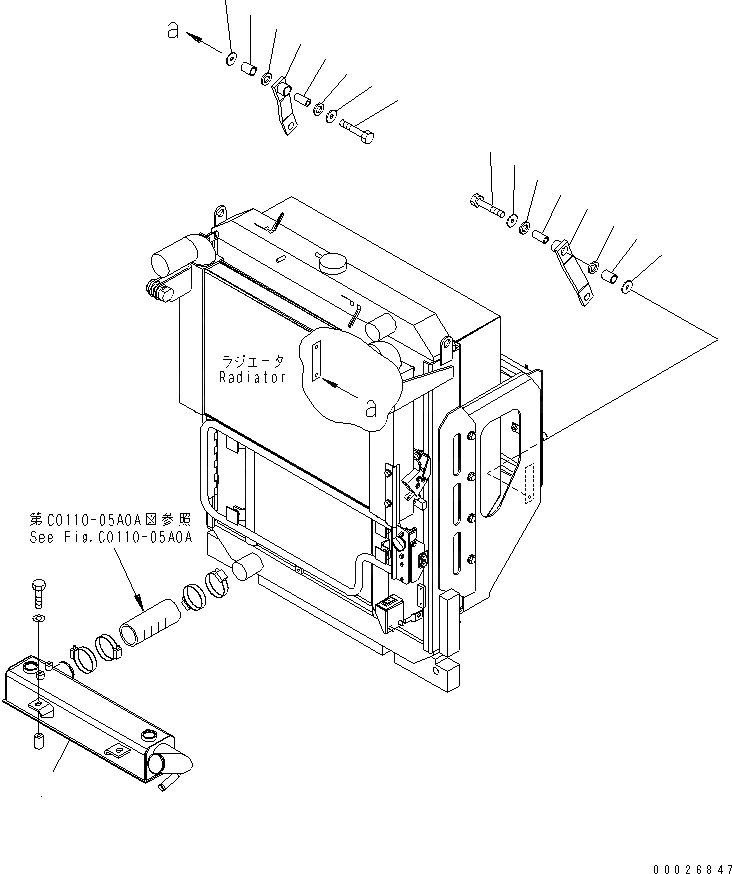 a

ラジエータ
Radiator

a

第C0110-05A0A図参照
See Fig.C0110-05A0A

00026847