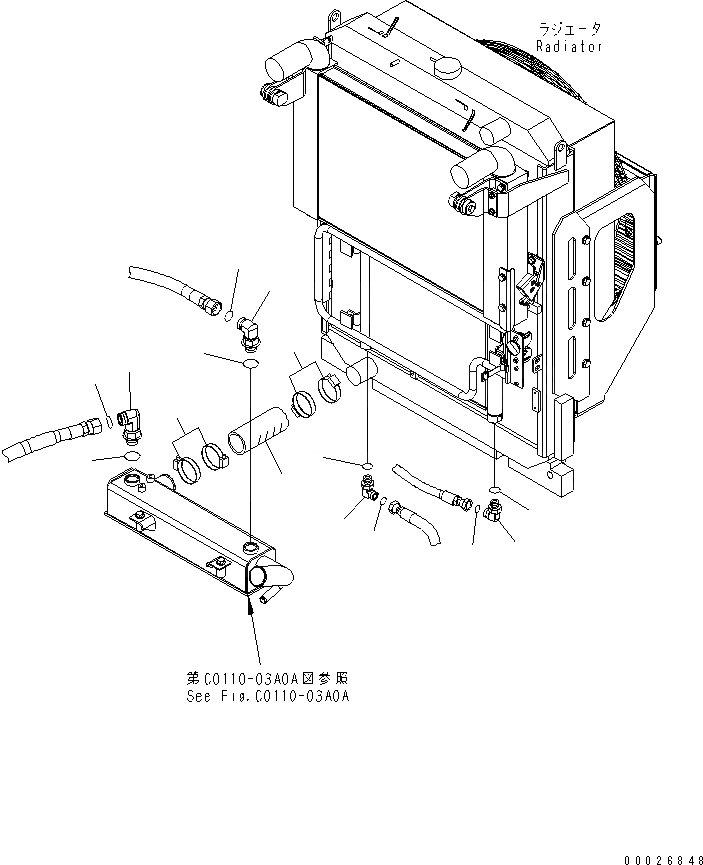 ラジエータ
Radiator

第C0110-03A0A図参照
See Fig.C0110-03A0A

00026848