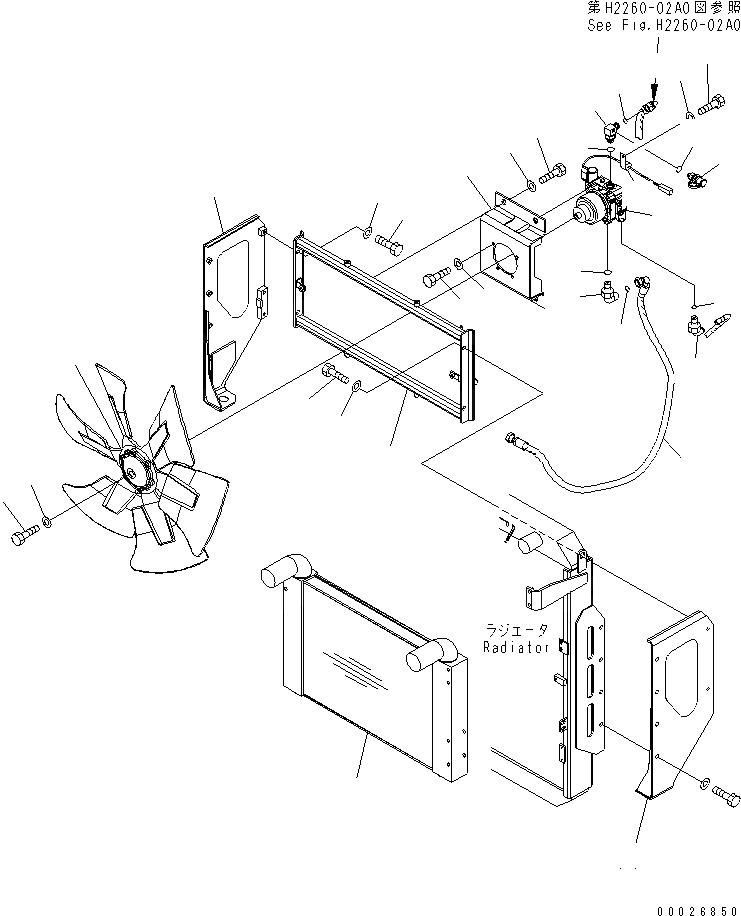 第H2260-02A0図参照
See Fig.H2260-02A0

ラジエータ
Radiator

00026850