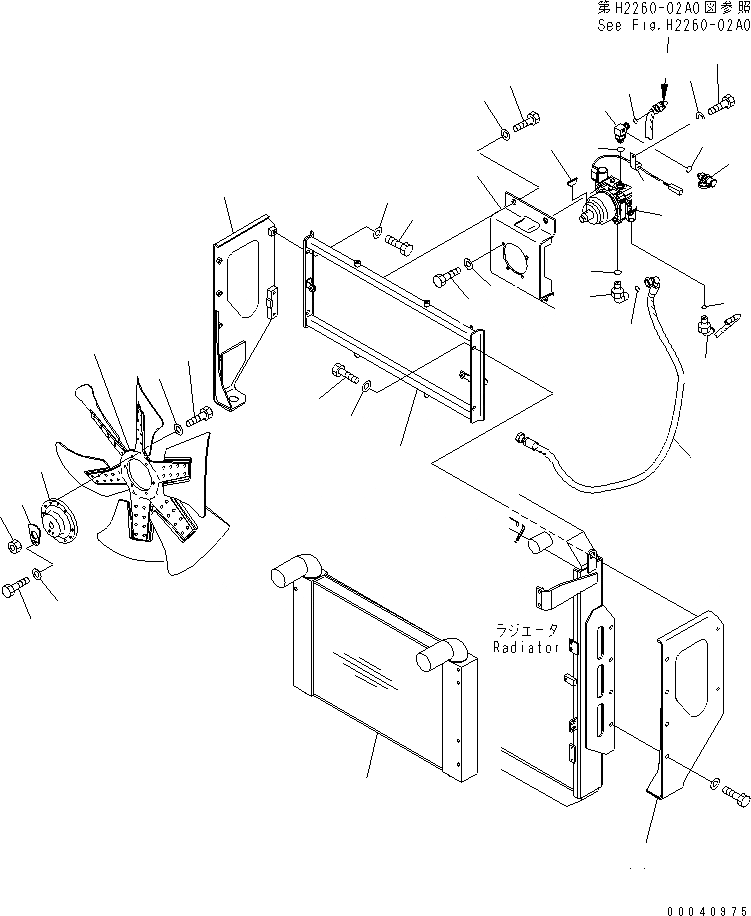 第H2260-02A0図参照
See Fig.H2260-02A0

ラジエータ
Radiator

00040975