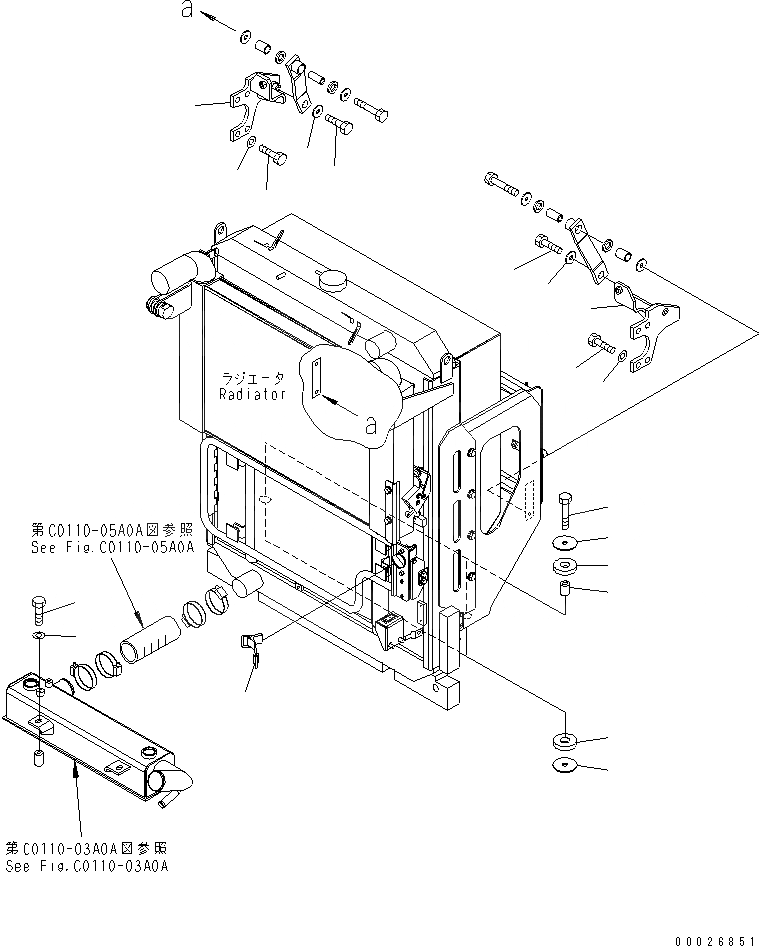 a

ラジエータ
Radiator

a

第C0110-05A0A図参照
See Fig.C0110-05A0A

第C0110-03A0A図参照
See Fig.C0110-03A0A

00026851