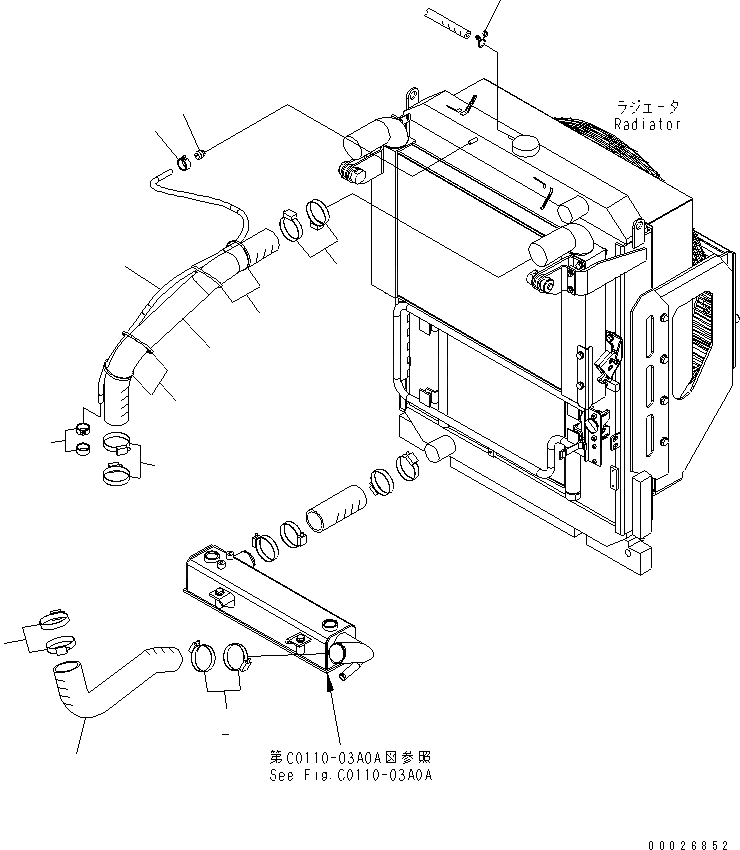 ラジエータ
Radiator

第C0110-03A0A図参照
See Fig.C0110-03A0A

00026852